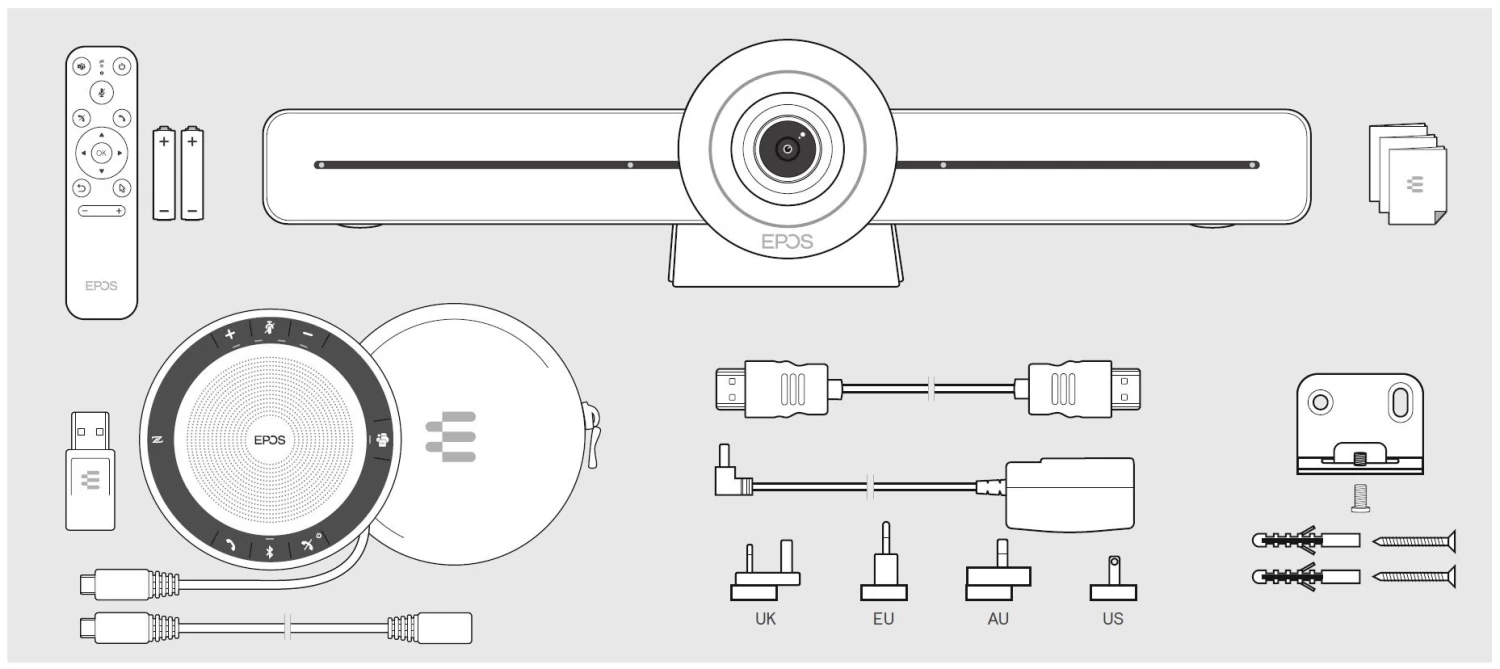 OK

EPOS

EPOS

EPOS

UK EU AU US