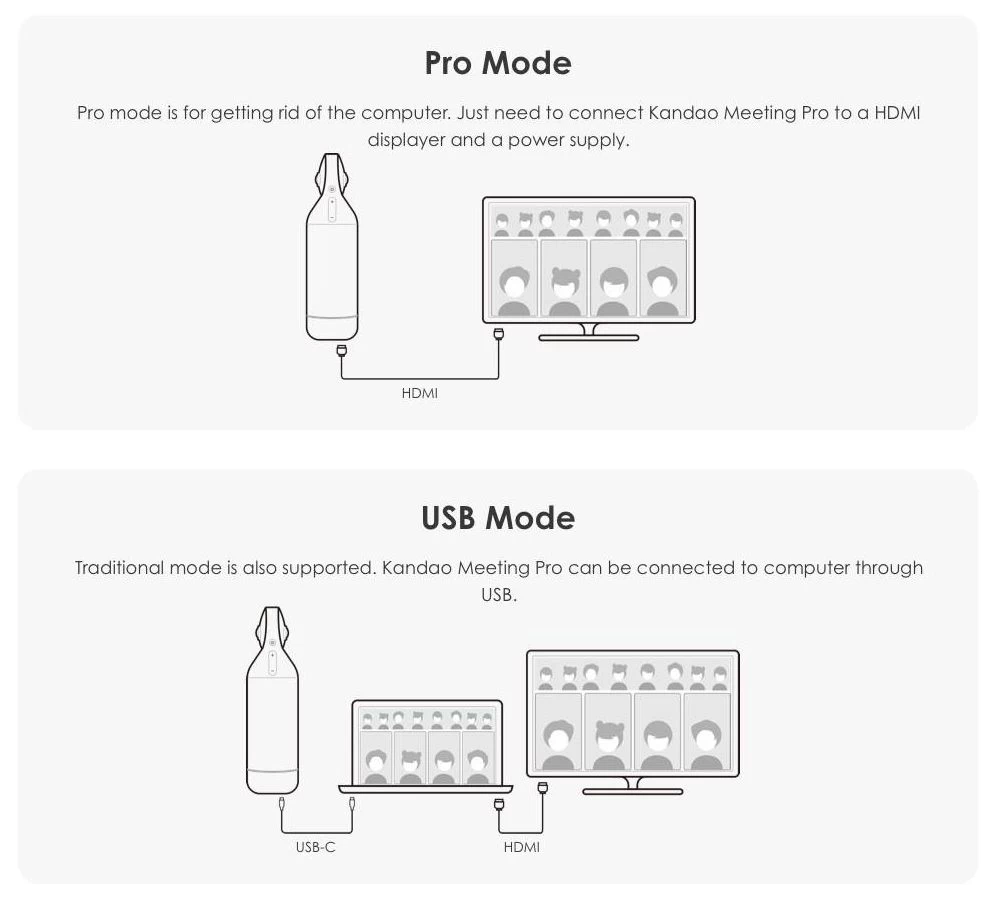 Pro Mode

Pro mode is for getting rid of the computer. Just need to connect Kandao Meeting Pro to a HDMI displayer and a power supply.

HDMI

USB Mode

Traditional mode is also supported. Kandao Meeting Pro can be connected to computer through USB.

USB-C

HDMI